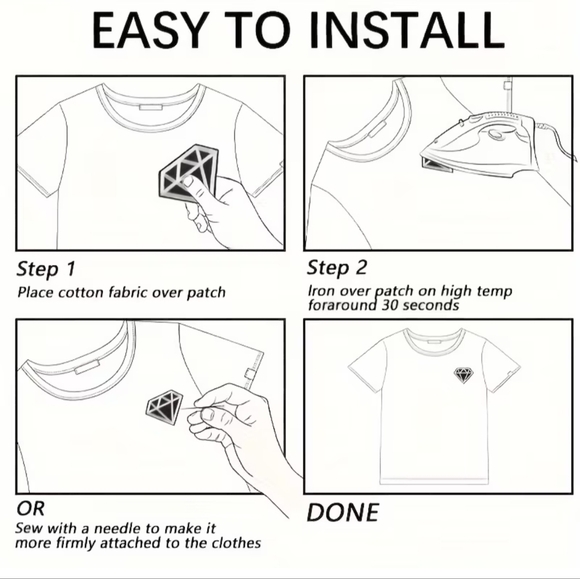 EASY TO INSTALL

Step 1
Place cotton fabric over patch

Step 2
Iron over patch on high temp foraround 30 seconds

OR
Sew with a needle to make it more firmly attached to the clothes

DONE